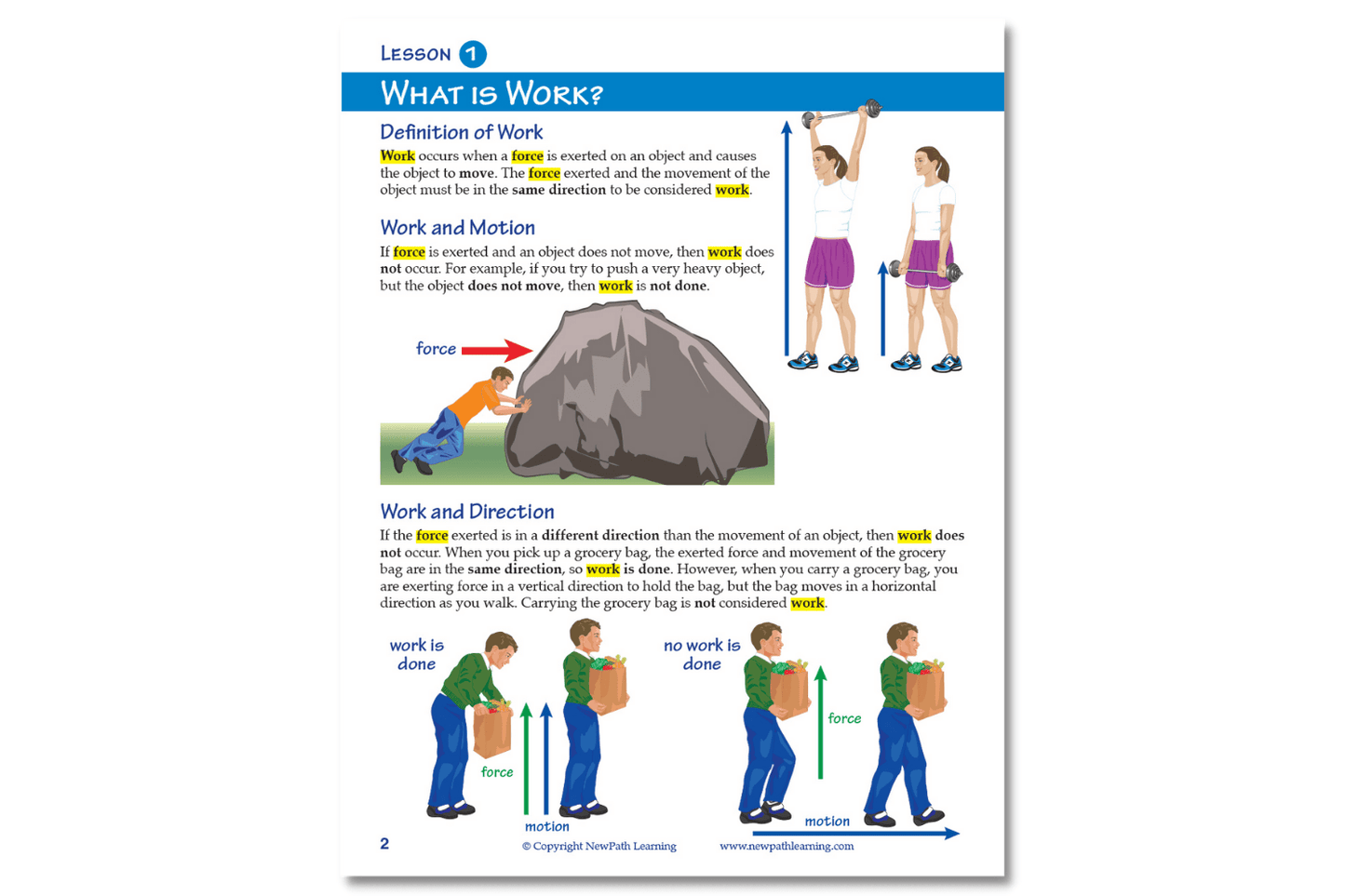 LESSON 1

WHAT IS WORK?

Definition of Work

Work occurs when a force is exerted on an object and causes the object to move. The force exerted and the movement of the object must be in the same direction to be considered work.

Work and Motion

If force is exerted and an object does not move, then work does not occur. For example, if you try to push a very heavy object, but the object does not move, then work is not done.

force

Work and Direction

If the force exerted is in a different direction than the movement of an object, then work does not occur. When you pick up a grocery bag, the exerted force and movement of the grocery bag are in the same direction, so work is done. However, when you carry a grocery bag, you are exerting force in a vertical direction to hold the bag, but the bag moves in a horizontal direction as you walk. Carrying the grocery bag is not considered work.

work is done

force

motion

no work is done

force

motion

2

© Copyright NewPath Learning

www.newpathlearning.com